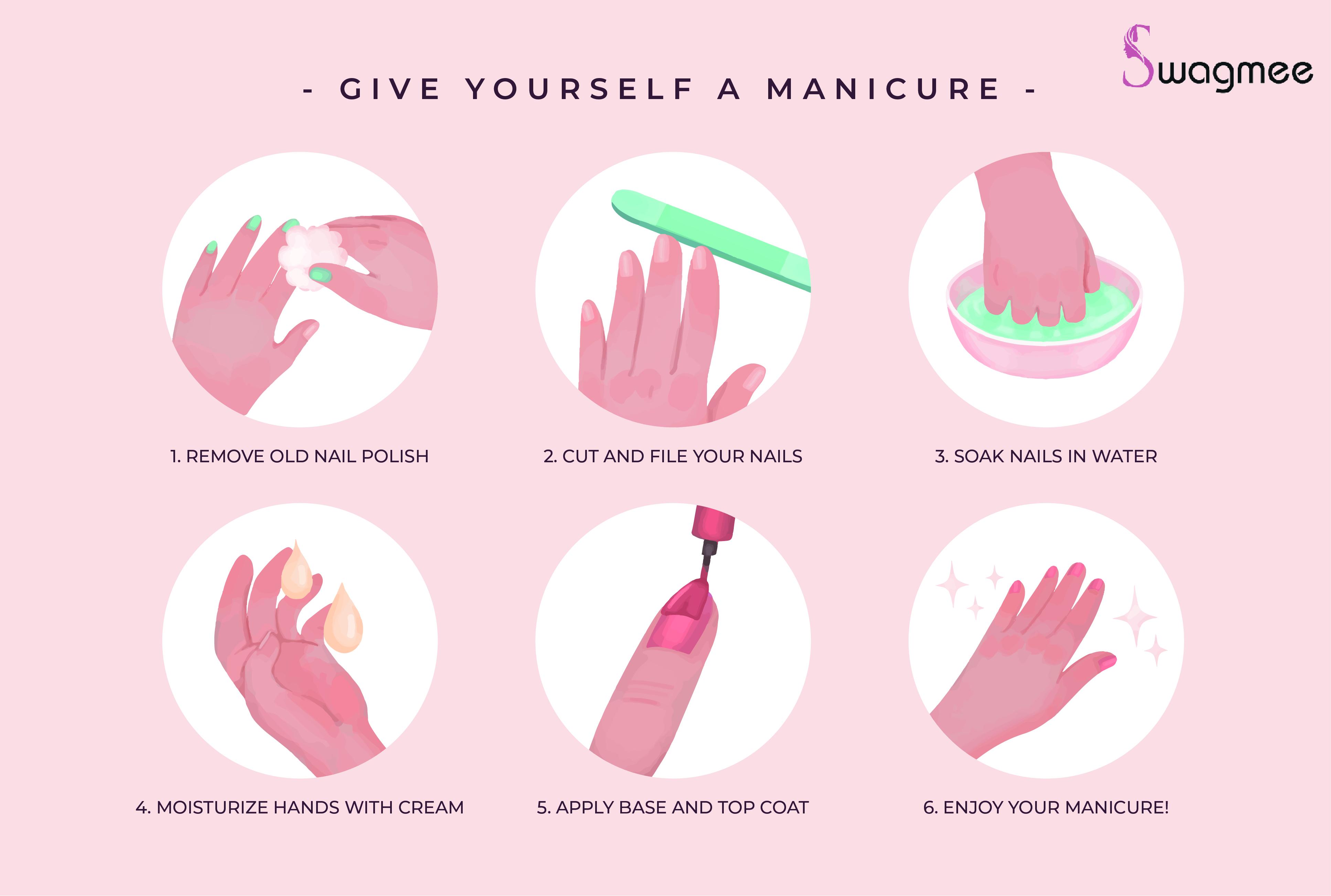 - GIVE YOURSELF A MANICURE -

Swagmee

1. REMOVE OLD NAIL POLISH

2. CUT AND FILE YOUR NAILS

3. SOAK NAILS IN WATER

4. MOISTURIZE HANDS WITH CREAM

5. APPLY BASE AND TOP COAT

6. ENJOY YOUR MANICURE!