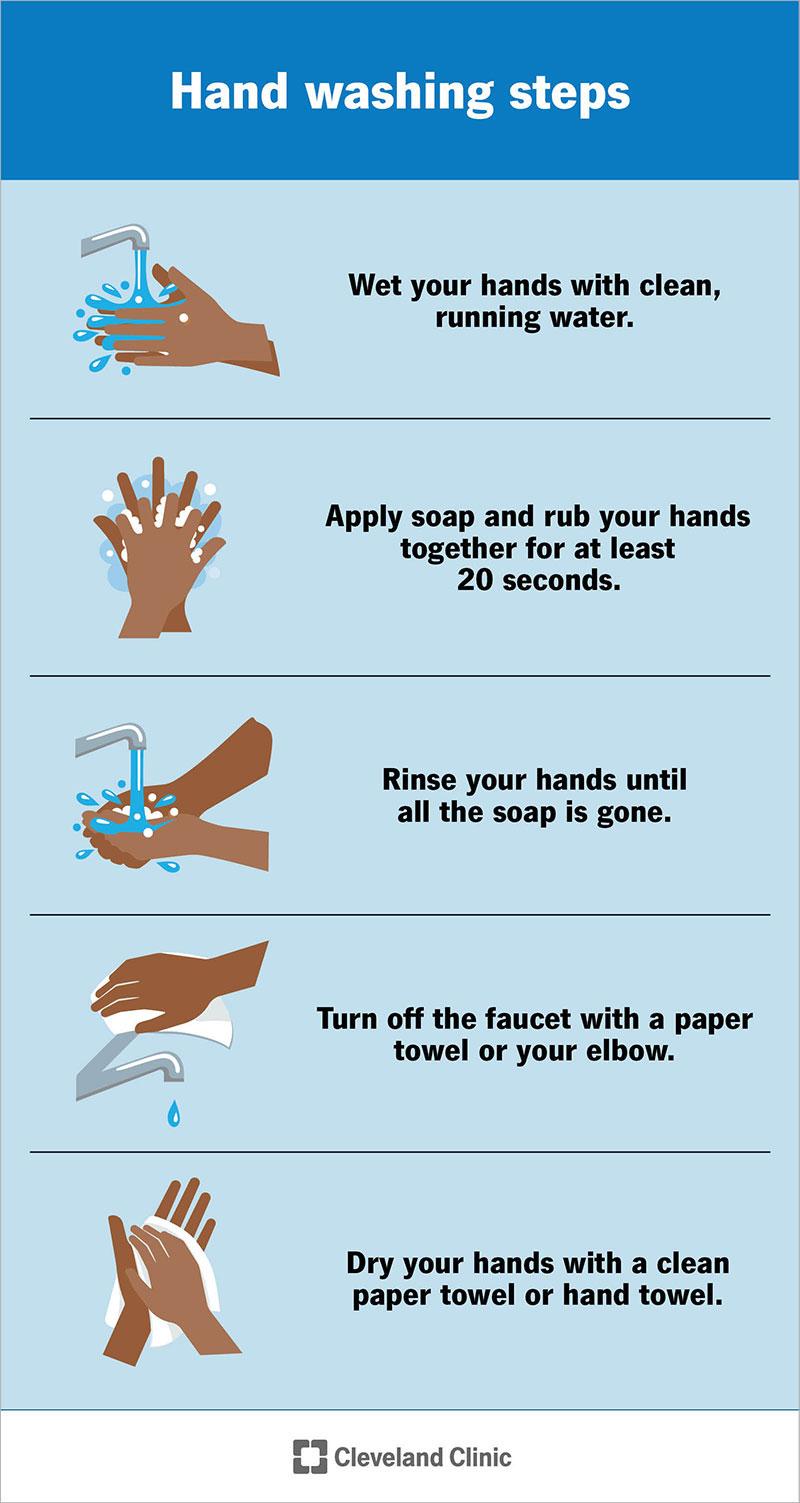 Hand washing steps

Wet your hands with clean, running water.

Apply soap and rub your hands together for at least 20 seconds.

Rinse your hands until all the soap is gone.

Turn off the faucet with a paper towel or your elbow.

Dry your hands with a clean paper towel or hand towel.

Cleveland Clinic